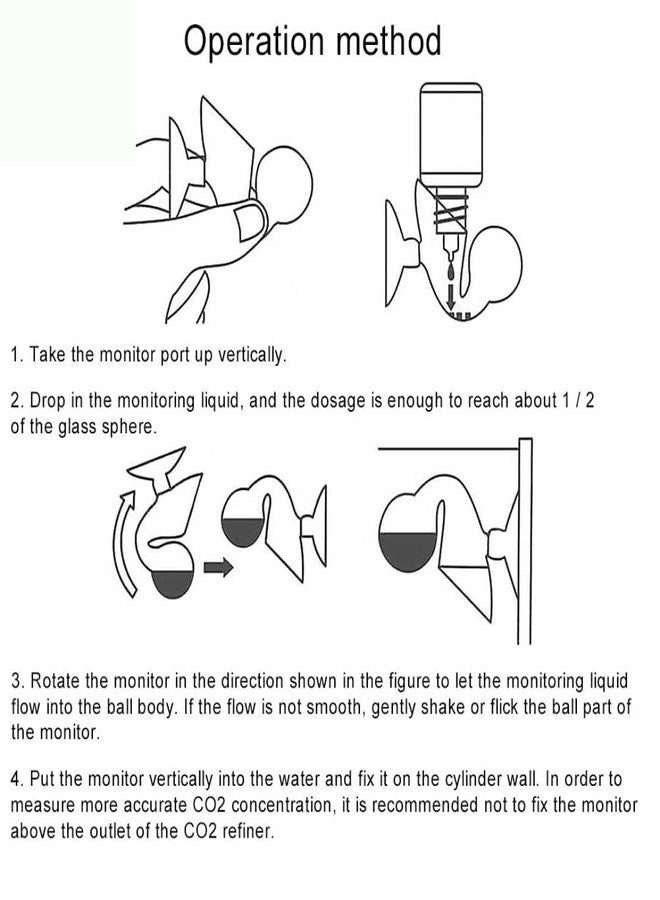 Operation method

1. Take the monitor port up vertically.

2. Drop in the monitoring liquid, and the dosage is enough to reach about 1 / 2 of the glass sphere.

3. Rotate the monitor in the direction shown in the figure to let the monitoring liquid flow into the ball body. If the flow is not smooth, gently shake or flick the ball part of the monitor.

4. Put the monitor vertically into the water and fix it on the cylinder wall. In order to measure more accurate CO2 concentration, it is recommended not to fix the monitor above the outlet of the CO2 refiner.